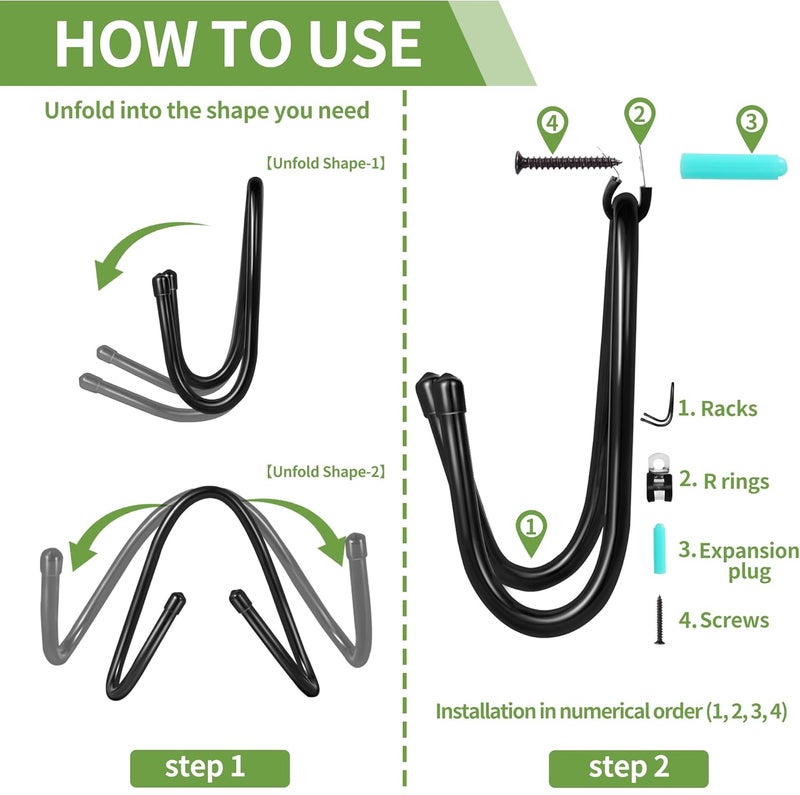 HOW TO USE

Unfold into the shape you need

【Unfold Shape-1】

【Unfold Shape-2】

step 1

4 2 3

1

1. Racks

2. R rings

3. Expansion plug

4. Screws

Installation in numerical order (1, 2, 3, 4)

step 2